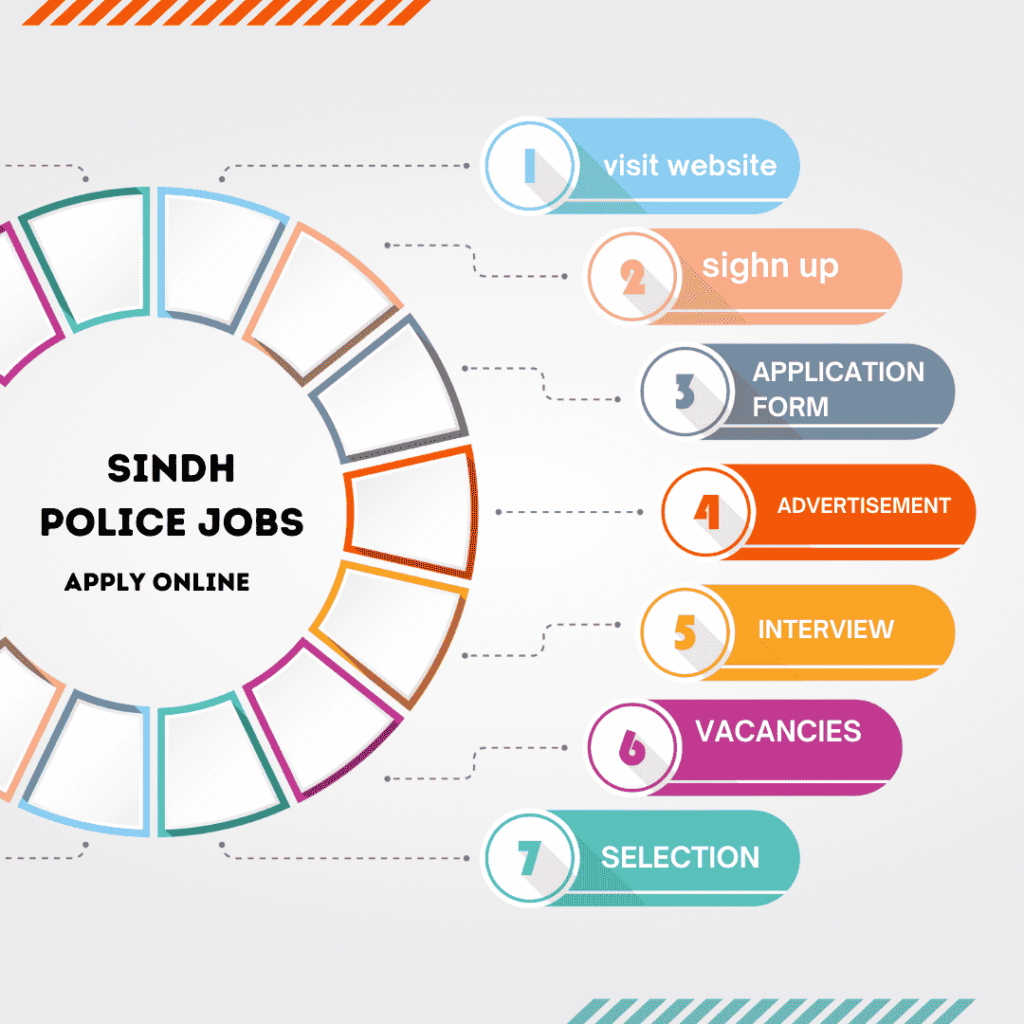 SINDH POLICE JOBS

APPLY ONLINE

1 visit website

2 sighn up

3 APPLICATION FORM

4 ADVERTISEMENT

5 INTERVIEW

6 VACANCIES

7 SELECTION